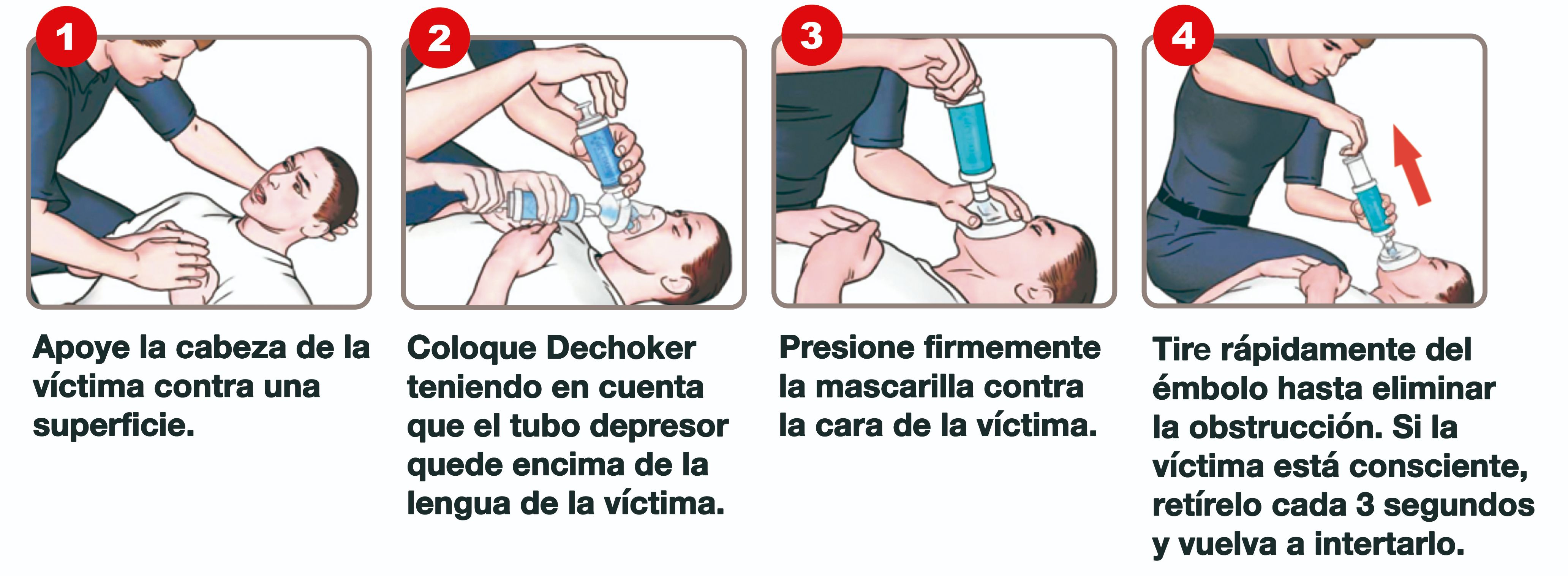 1

Apoye la cabeza de la víctima contra una superficie.

2

Coloque Dechoker teniendo en cuenta que el tubo depresor quede encima de la lengua de la víctima.

3

Presione firmemente la mascarilla contra la cara de la víctima.

4

Tire rápidamente del émbolo hasta eliminar la obstrucción. Si la víctima está consciente, retírelo cada 3 segundos y vuelva a intertarlo.